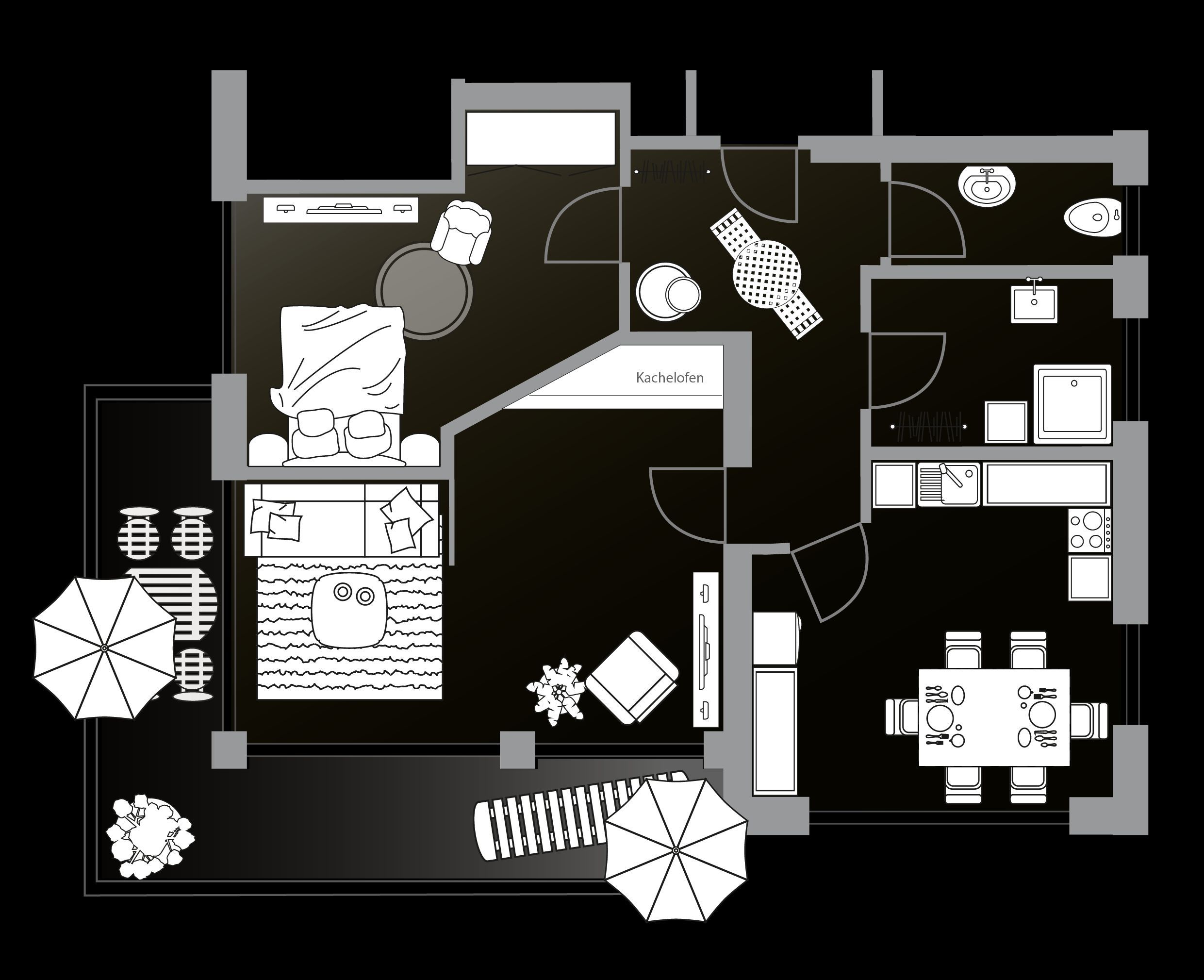 Kachelofen